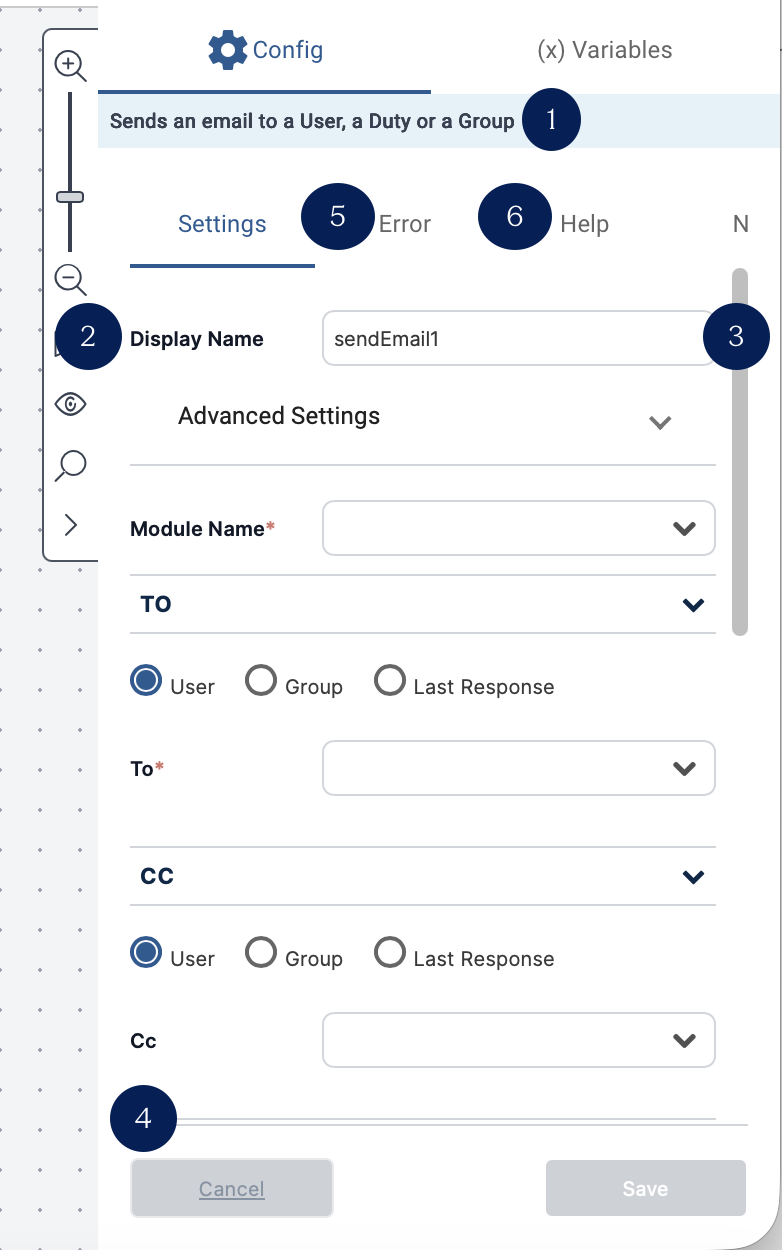 Config

(x) Variables

Sends an email to a User, a Duty or a Group 1

Settings 5 Error 6 Help N

2 Display Name sendEmail1 3

Advanced Settings

Module Name*

TO

User Group Last Response

To*

CC

User Group Last Response

Cc

4

Cancel

Save